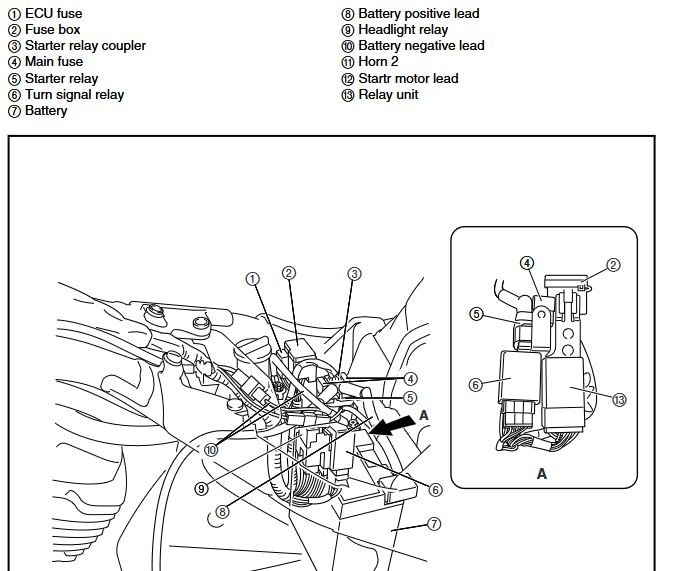 ① ECU fuse
② Fuse box
③ Starter relay coupler
④ Main fuse
⑤ Starter relay
⑥ Turn signal relay
⑦ Battery

⑧ Battery positive lead
⑨ Headlight relay
⑩ Battery negative lead
⑪ Horn 2
⑫ Startr motor lead
⑬ Relay unit

①
②
③
④
⑤
A
⑩
⑨
⑧
⑥
⑦

④
②
⑤
⑥
⑬
A