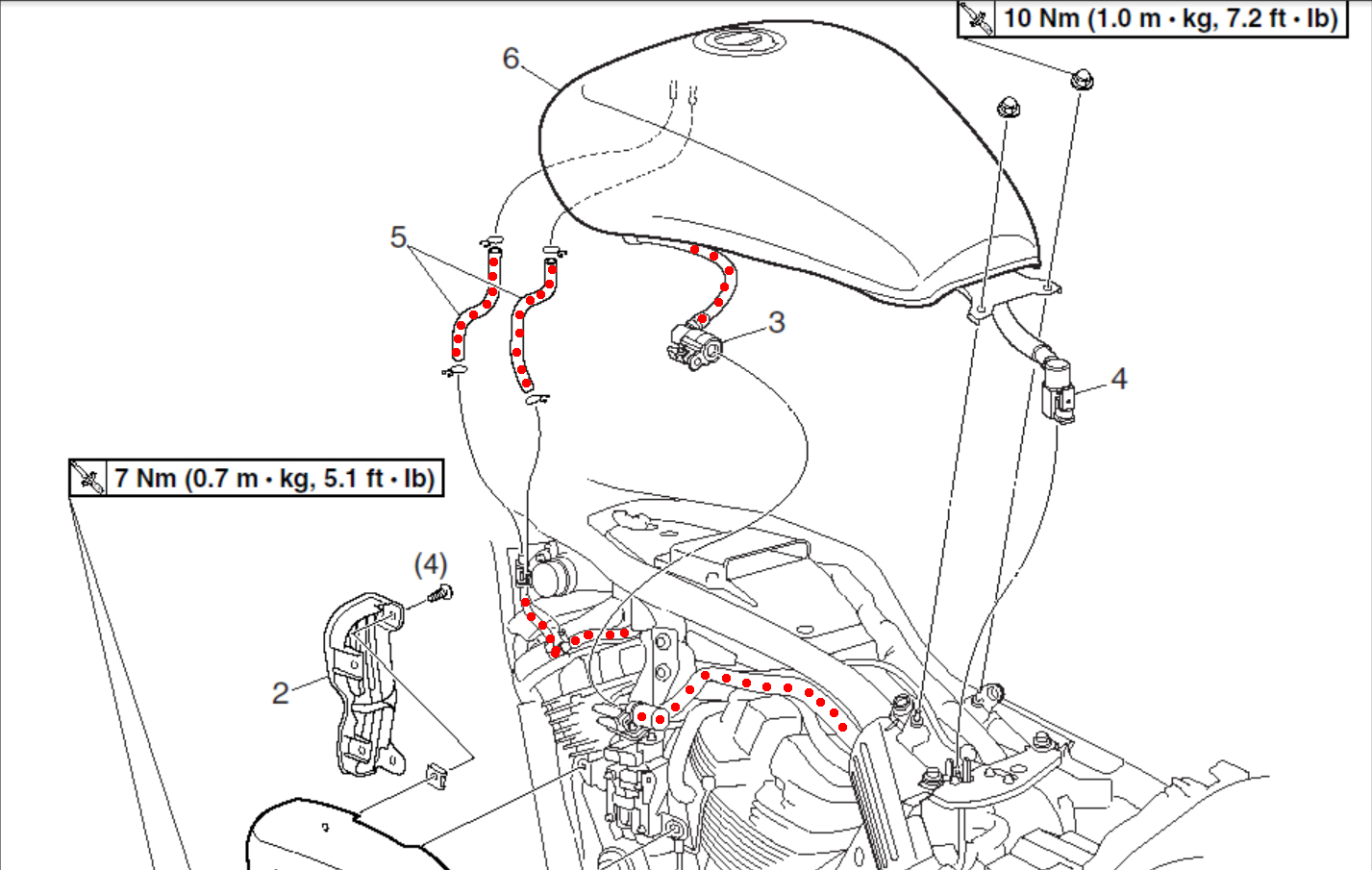 10 Nm (1.0 m • kg, 7.2 ft • lb)

6

5

3

4

7 Nm (0.7 m • kg, 5.1 ft • lb)

(4)

2